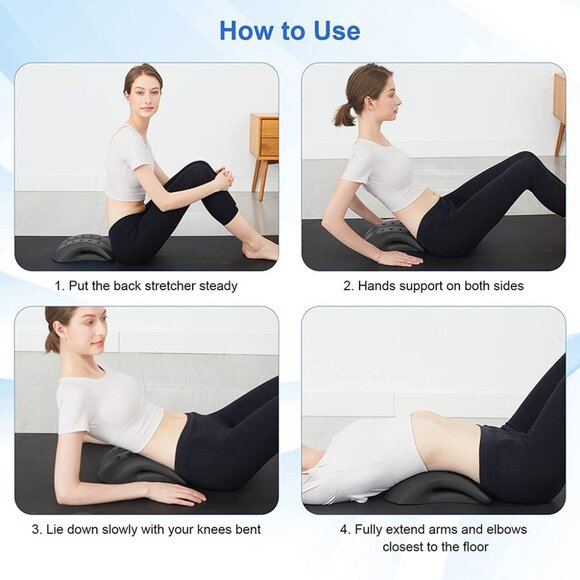 How to Use

1. Put the back stretcher steady

2. Hands support on both sides

3. Lie down slowly with your knees bent

4. Fully extend arms and elbows closest to the floor